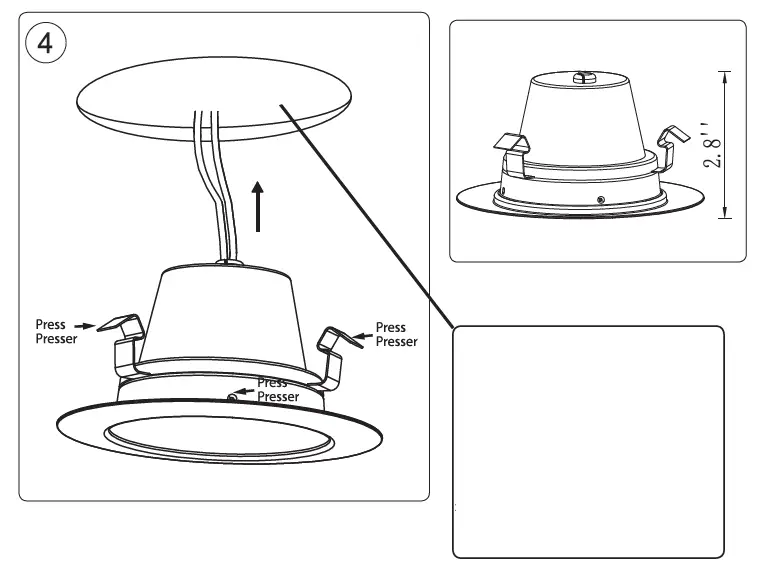 4

Press
Presser

Press
Presser

Press
Presser

2.8''