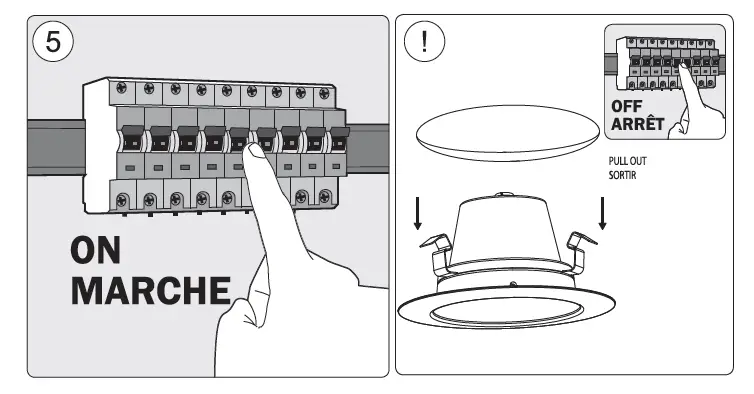 5

ON
MARCHE

!

OFF
ARRÊT

PULL OUT
SORTIR