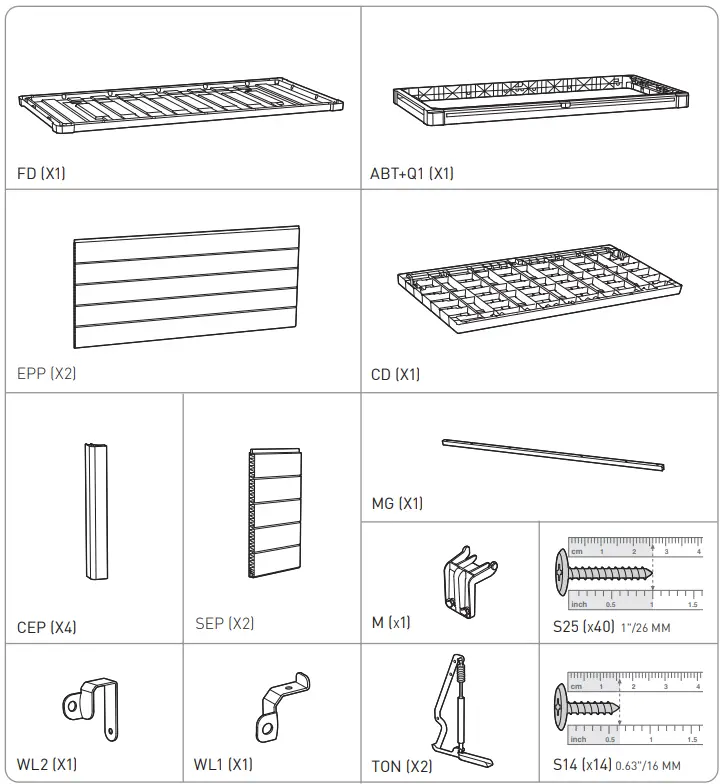 FD (X1)

ABT+Q1 (X1)

EPP (X2)

CD (X1)

CEP (X4)

SEP (X2)

MG (X1)

M (x1)

cm 1 2 3 4
inch 0.5 1 1.5
S25 (x40) 1"/26 MM

WL2 (X1)

WL1 (X1)

TON (X2)

cm 1 2 3 4
inch 0.5 1 1.5
S14 (x14) 0.63"/16 MM