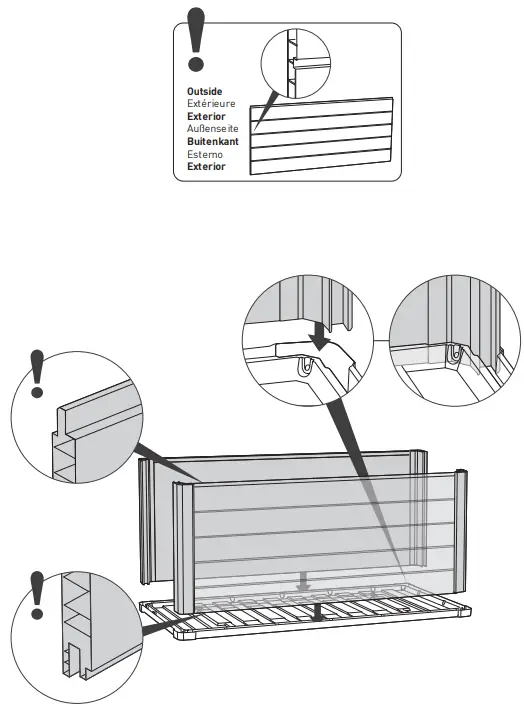 Outside
Extérieure
Exterior
Außenseite
Buitenkant
Esterno
Exterior