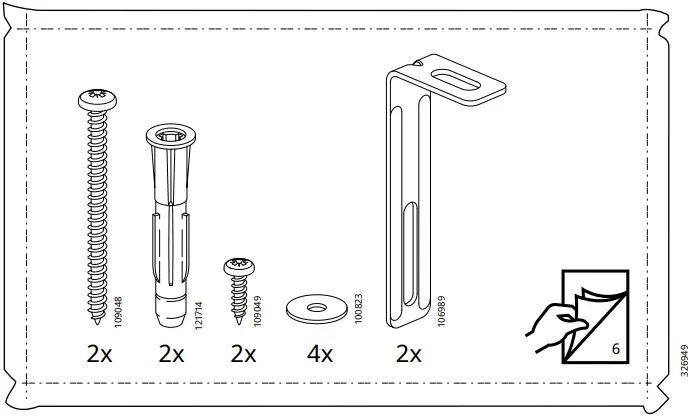 109048
2x

121714
2x

109049
2x

100823
4x

106989
2x

6

326949