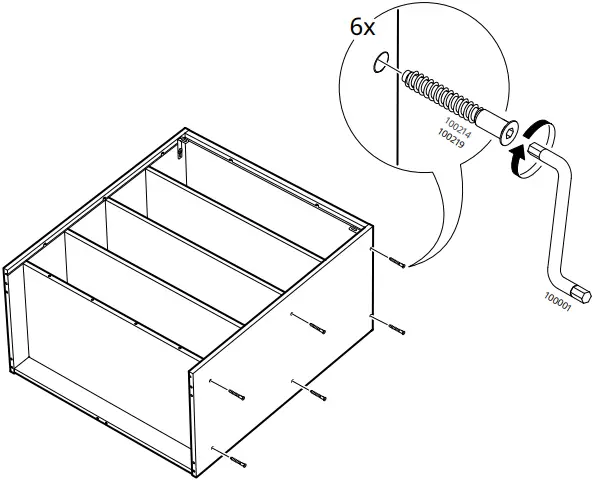 6x

100214
100219

100001