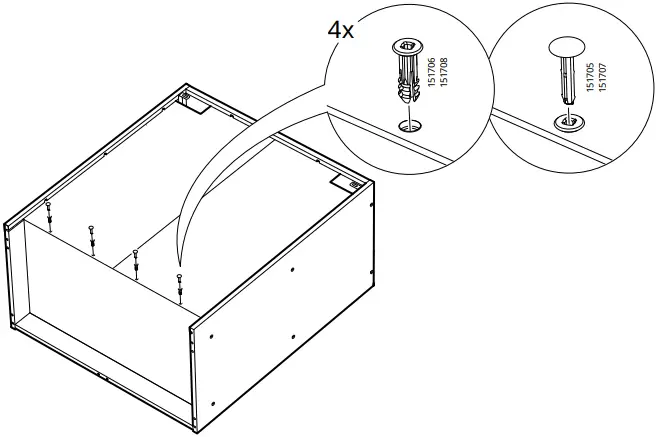 4x

151706
151708

151705
151707