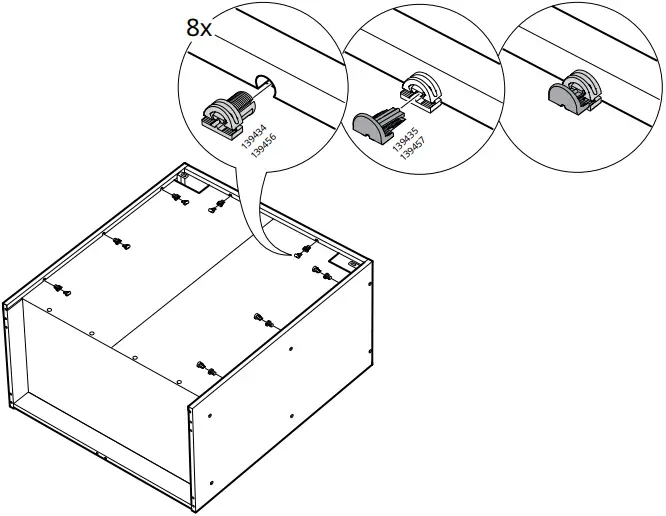 8x

139434
139456

139435
139457