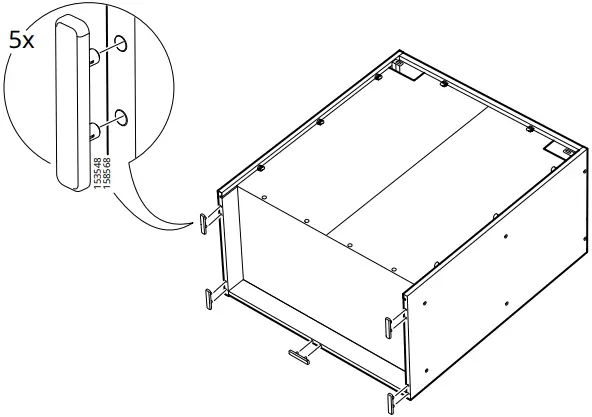 5x

153548
158568