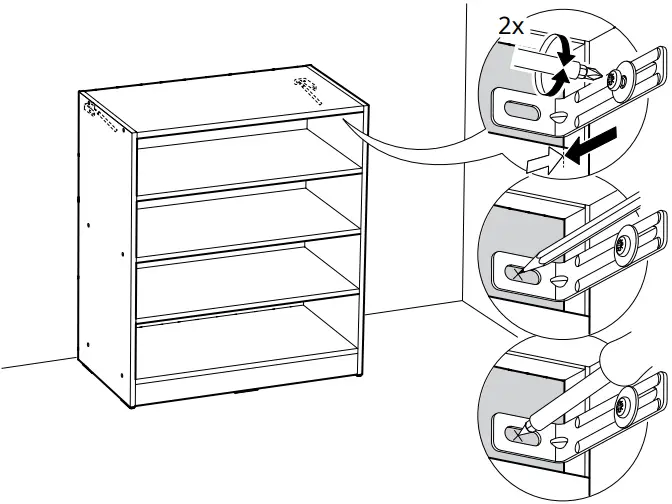 2x