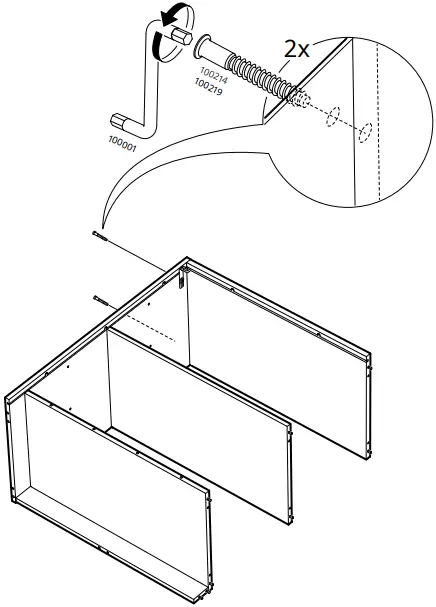 2x

100214
100219

100001