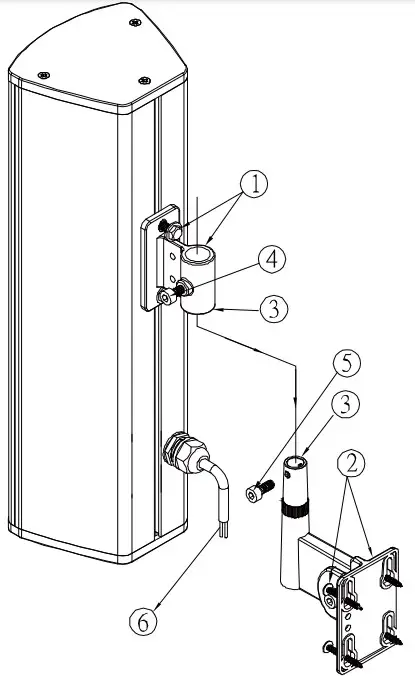 1
4
3
5
3
2
6