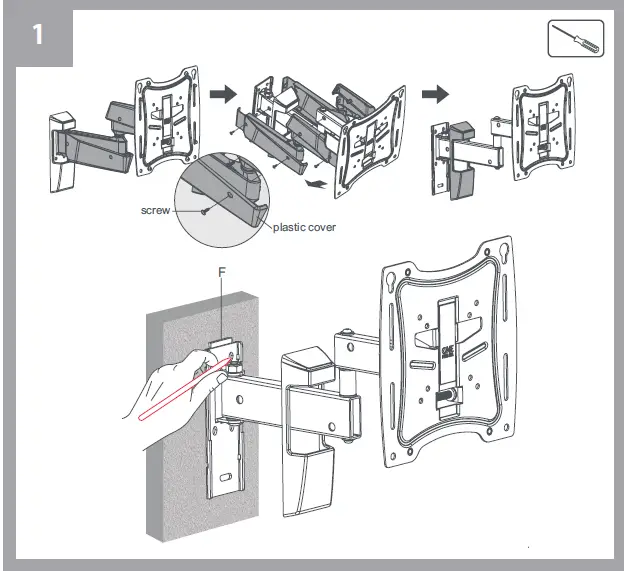 1

screw

plastic cover

F