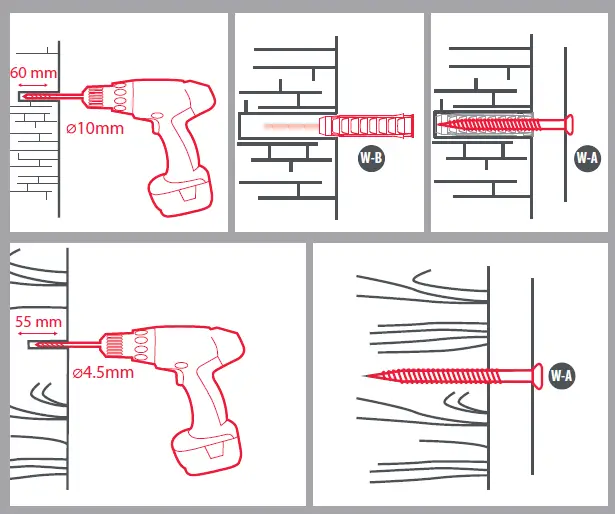 60 mm
ø10mm
W-B
W-A
55 mm
ø4.5mm
W-A