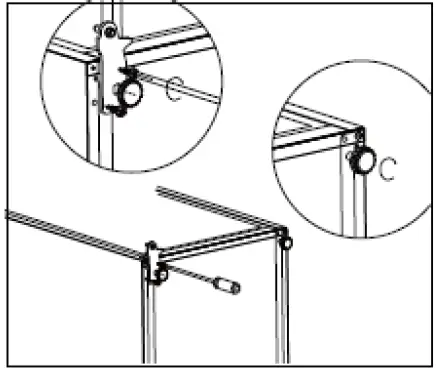 C

C