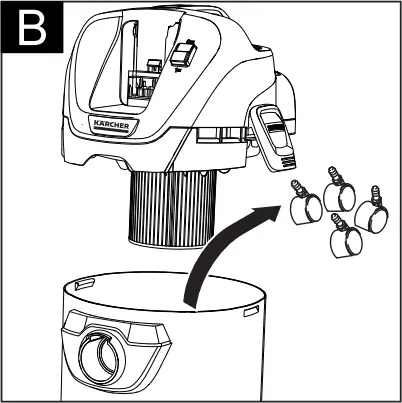 B

KÄRCHER