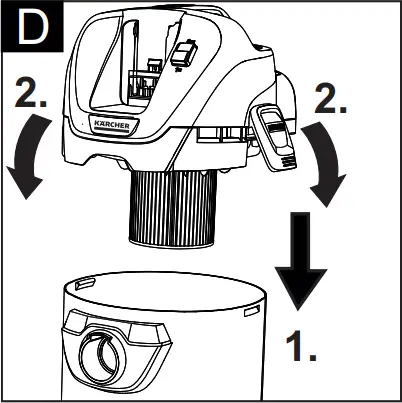 D

2.

KÄRCHER

2.

1.