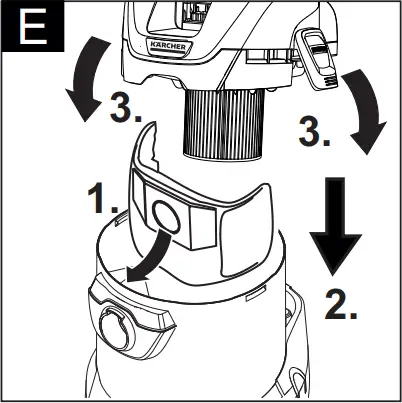 E

KÄRCHER

3.

3.

1.

2.