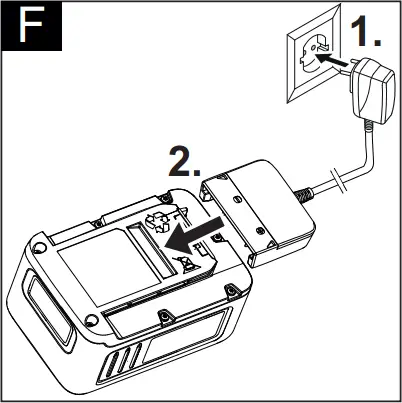 F

1.

2.