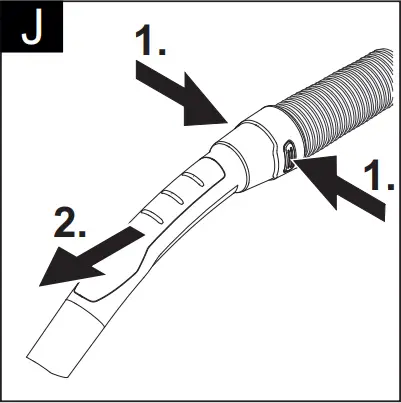 J

1.

1.

2.