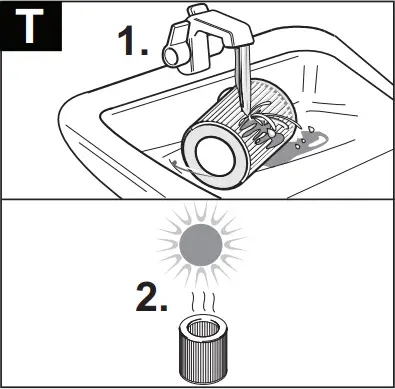 T

1.

2.