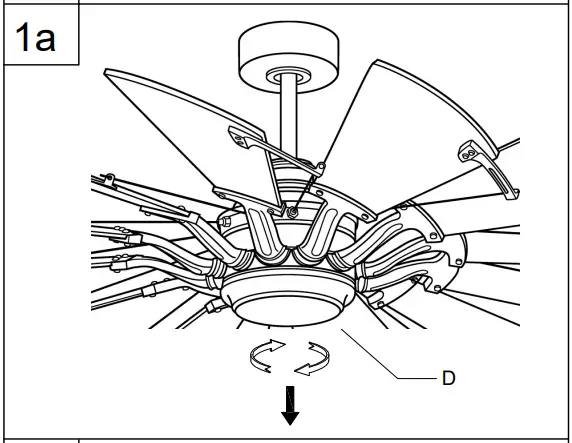 1a

D