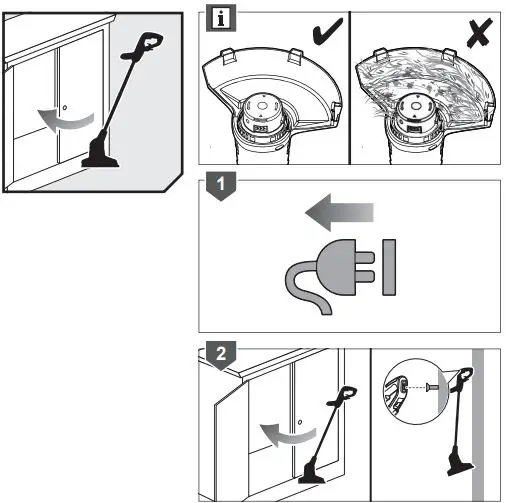 i

1

2