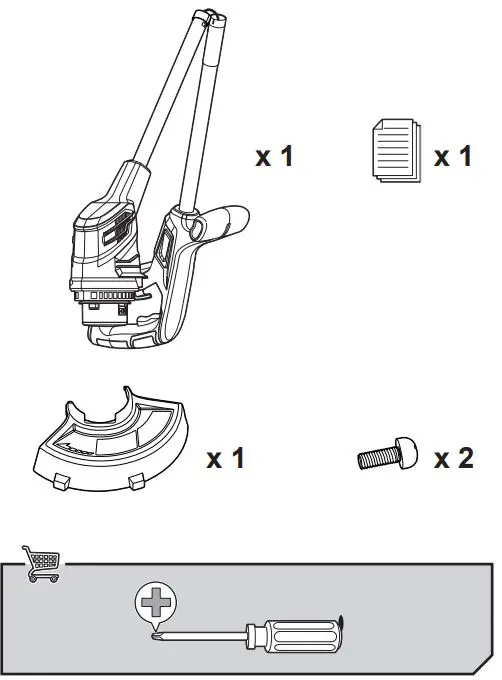 x 1

x 1

x 1

x 2