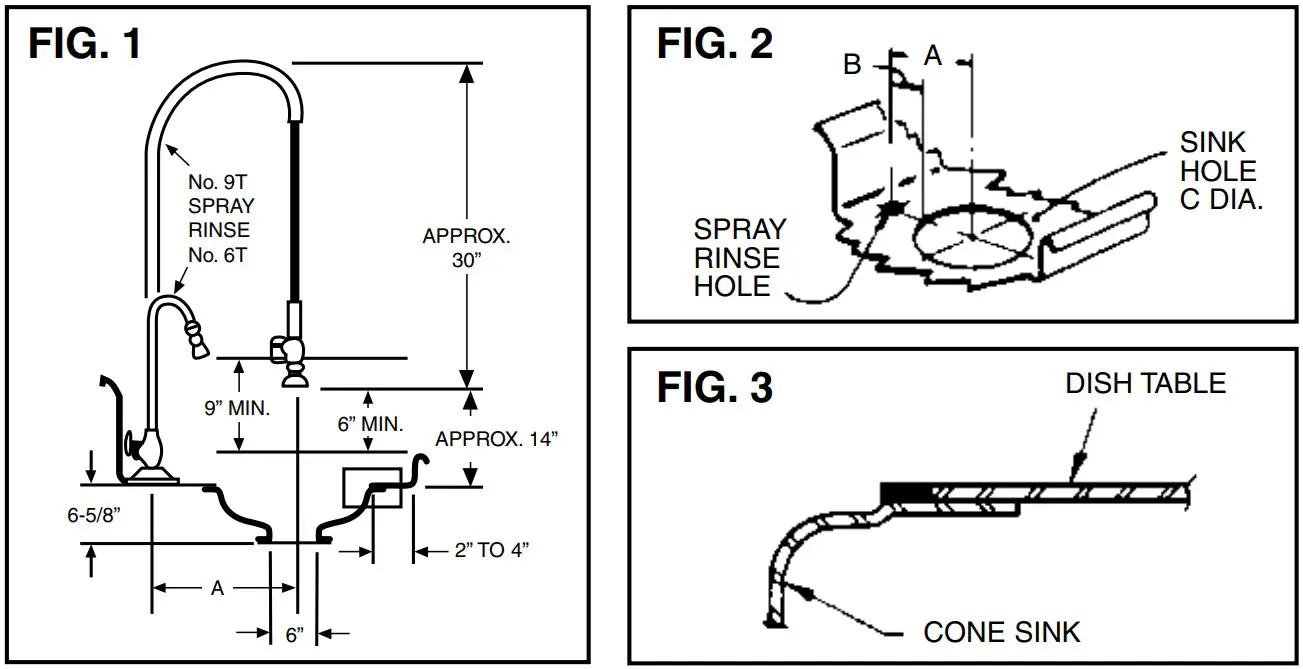 FIG. 1

No. 9T
SPRAY
RINSE
No. 6T

APPROX.
30"

9" MIN.

6" MIN.

APPROX. 14"

6-5/8"

2" TO 4"

A

6"

FIG. 2

B

A

SINK
HOLE
C DIA.

SPRAY
RINSE
HOLE

FIG. 3

DISH TABLE

CONE SINK