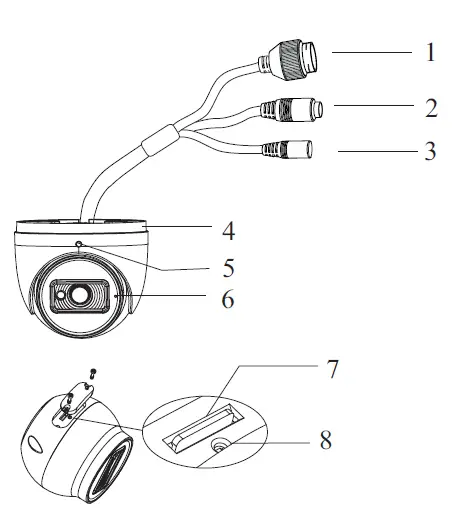 1
2
3
4
5
6
7
8