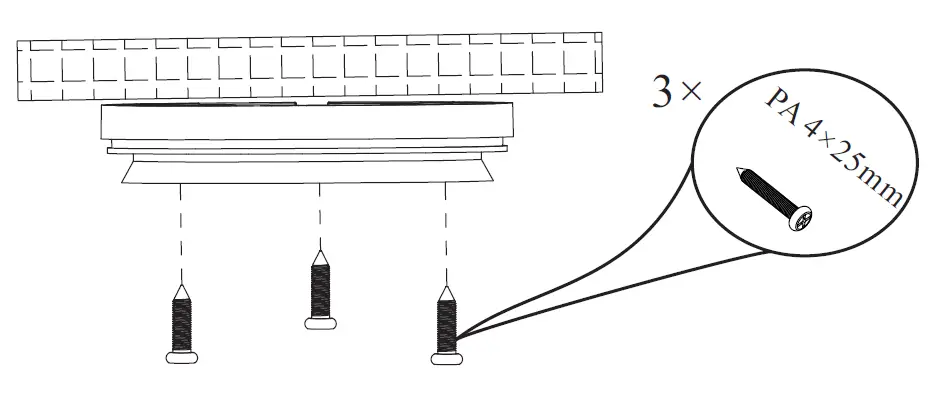 3×

PA 4×25mm