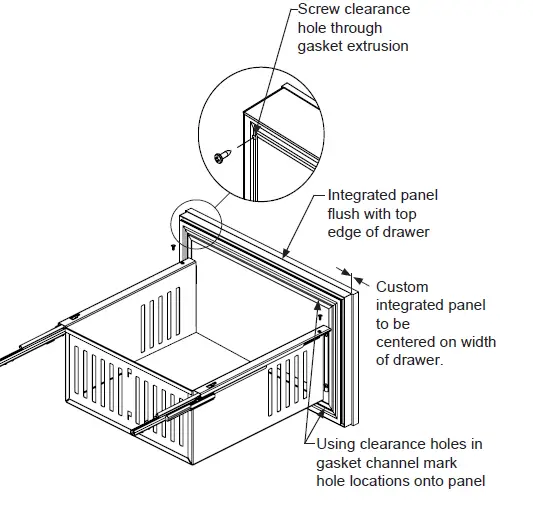 Screw clearance hole through gasket extrusion

Integrated panel flush with top edge of drawer

Custom integrated panel to be centered on width of drawer.

Using clearance holes in gasket channel mark hole locations onto panel