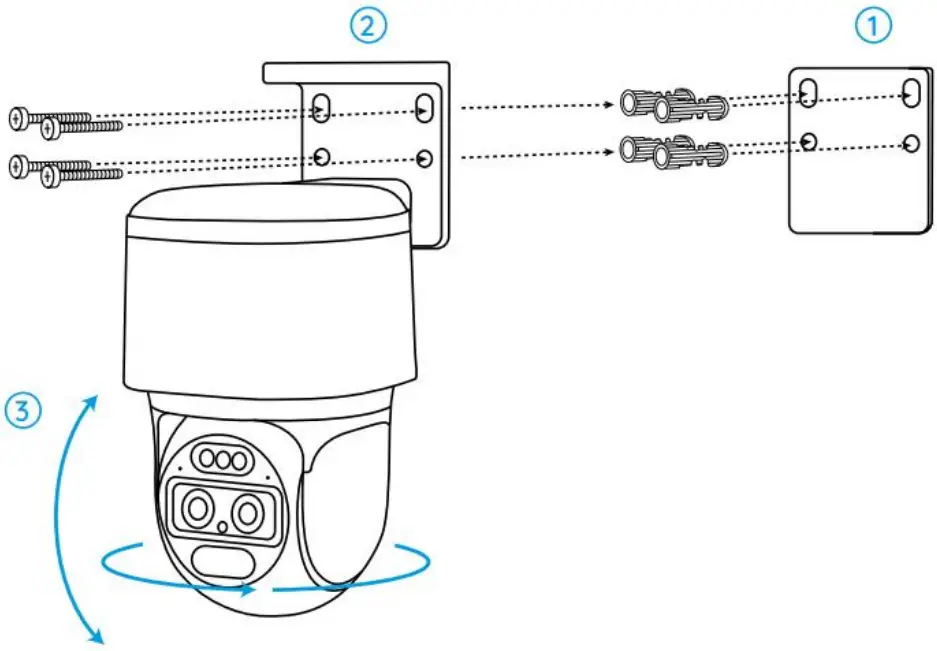 2
1
3