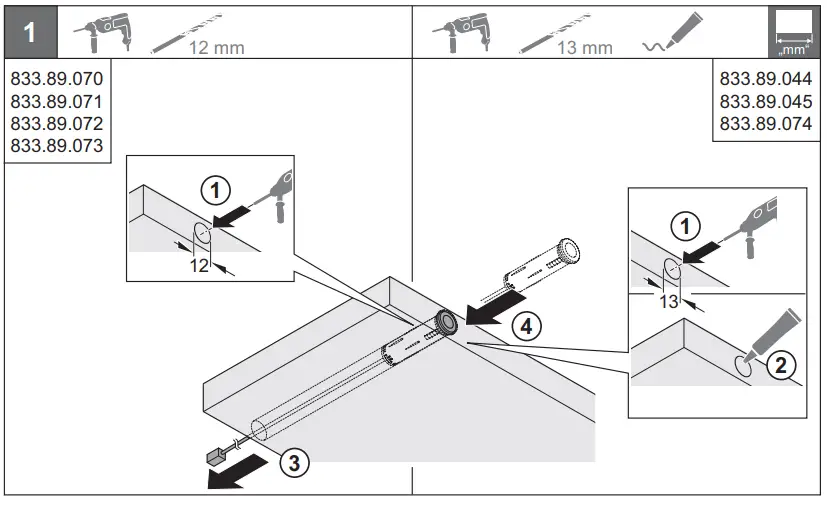 1

12 mm

13 mm

„mm“

833.89.070
833.89.071
833.89.072
833.89.073

833.89.044
833.89.045
833.89.074

1

12

1

13

2

4

3