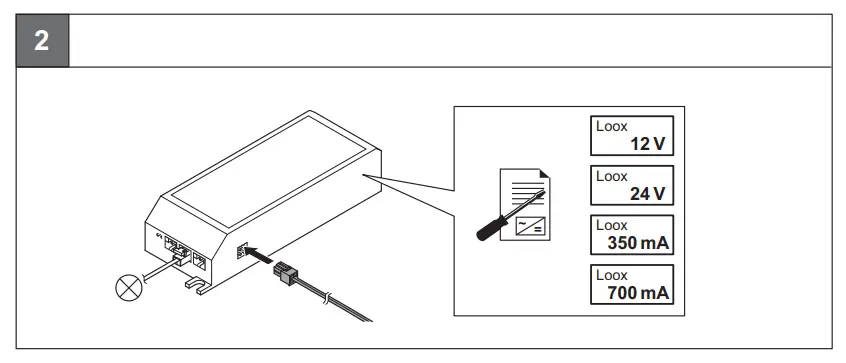 2

Loox
12 V

Loox
24 V

Loox
350 mA

Loox
700 mA