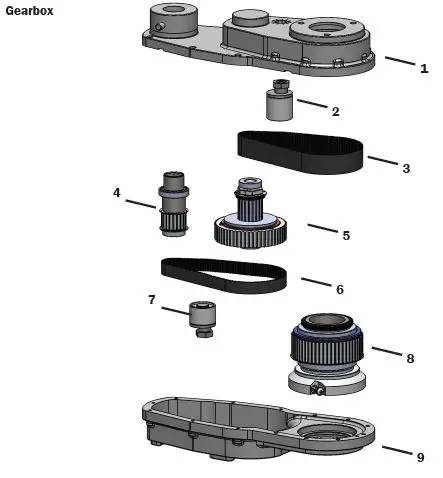 Gearbox

1

2

3

4

5

6

7

8

9