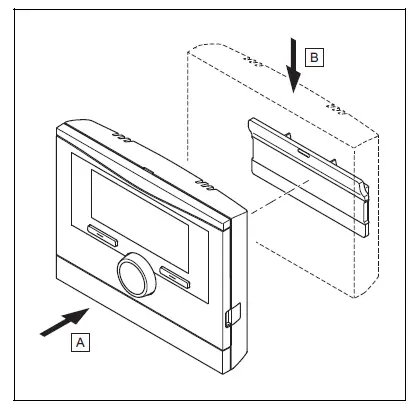 B

A