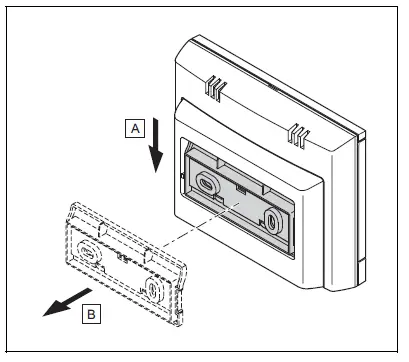 A

B