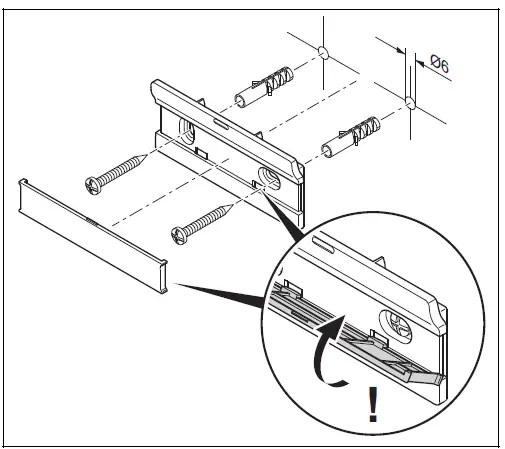 Ø6

!