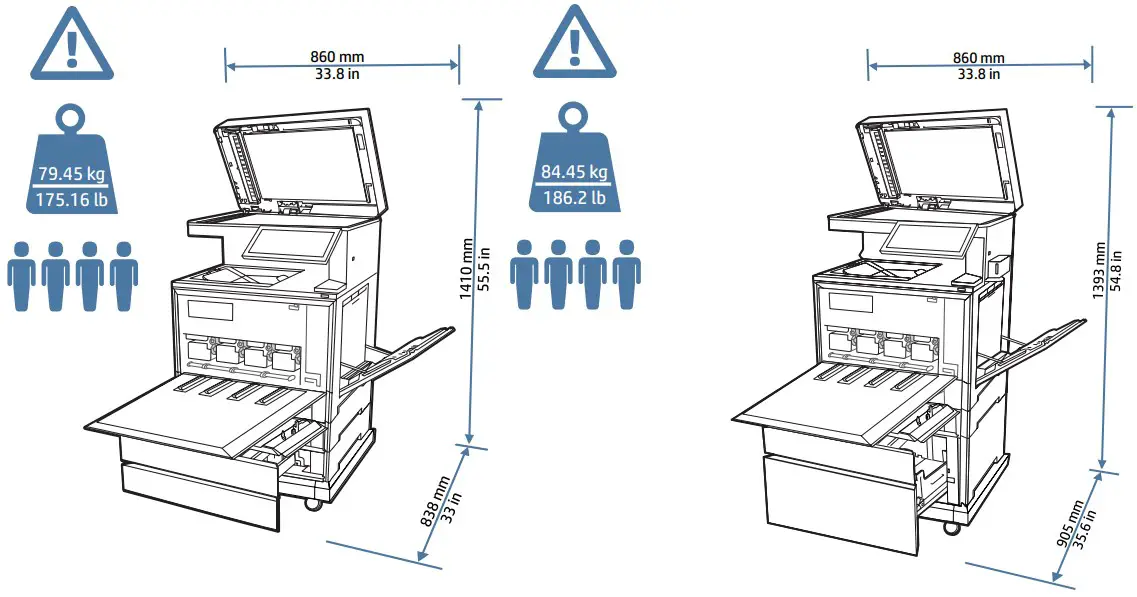 79.45 kg
175.16 lb

860 mm
33.8 in

1410 mm
55.5 in

838 mm
33 in

84.45 kg
186.2 lb

860 mm
33.8 in

1393 mm
54.8 in

905 mm
35.6 in