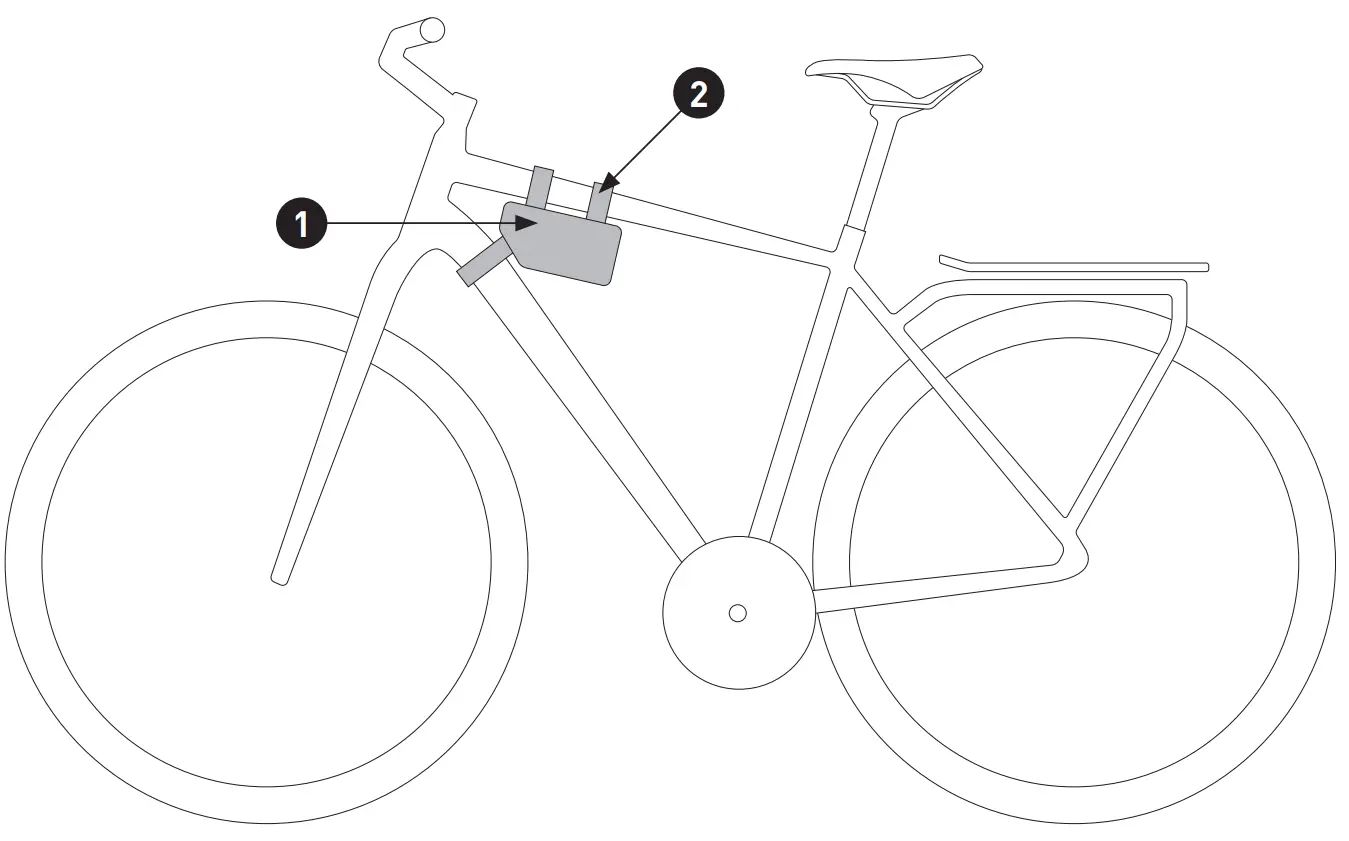 2
1