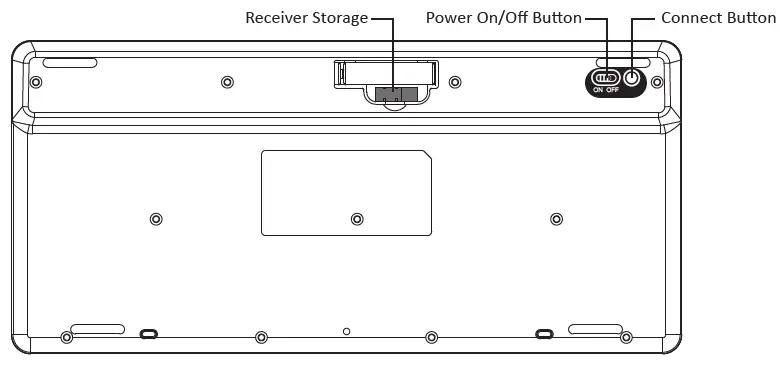 Receiver Storage
Power On/Off Button
Connect Button
ON OFF