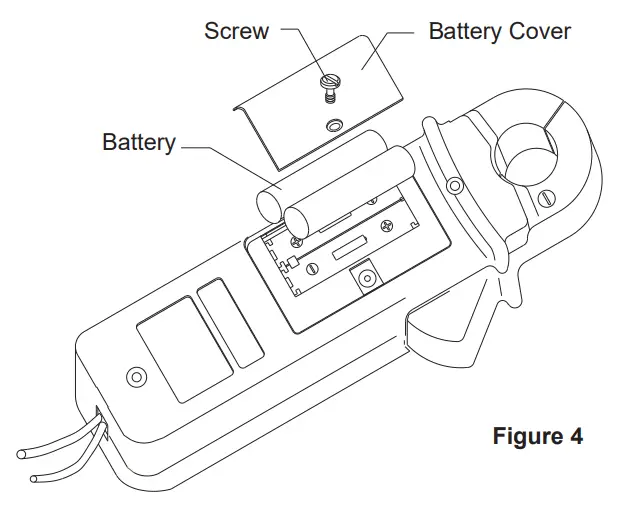 Screw
Battery Cover
Battery

Figure 4