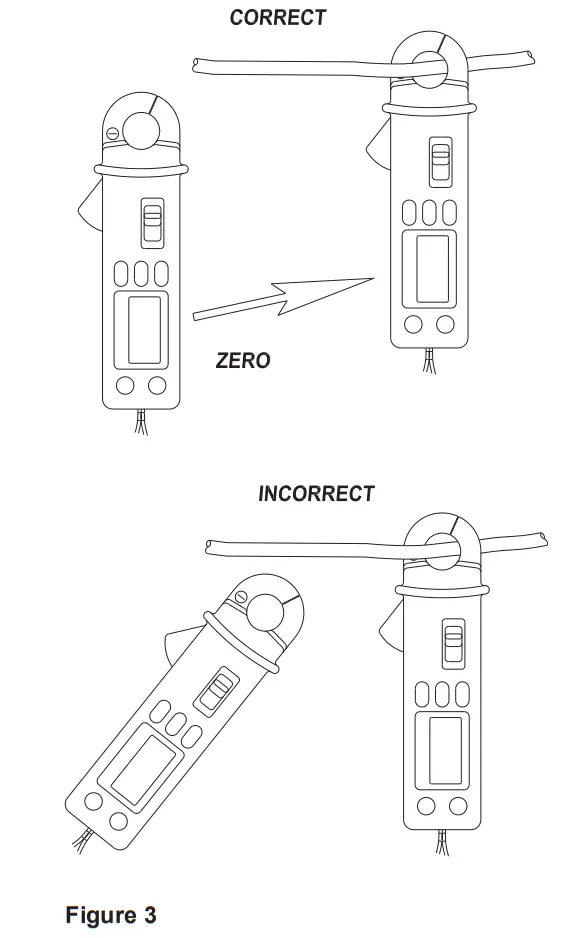 CORRECT

ZERO

INCORRECT

Figure 3