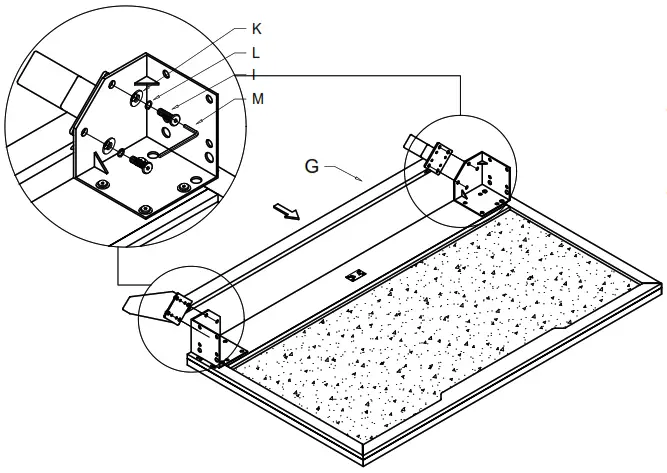 K
L
I
M
G