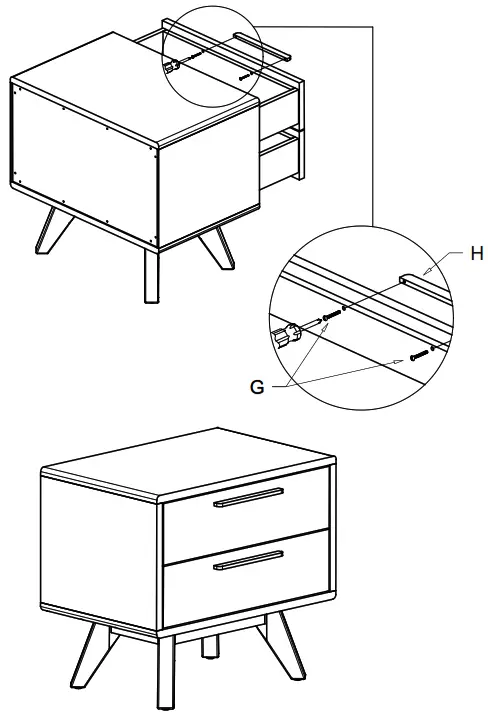 H

G