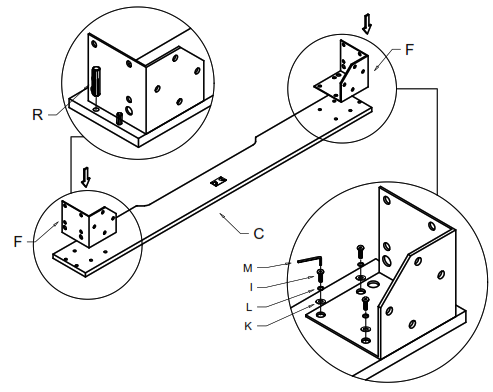 R
F
F
C
M
I
L
K