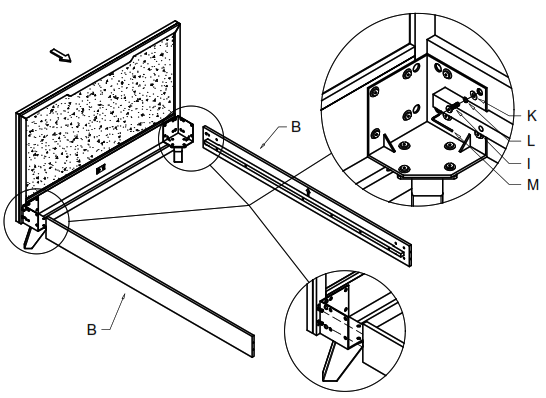 B
K
L
I
M
B