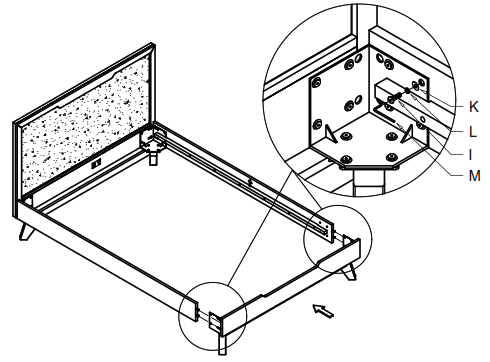 K
L
I
M