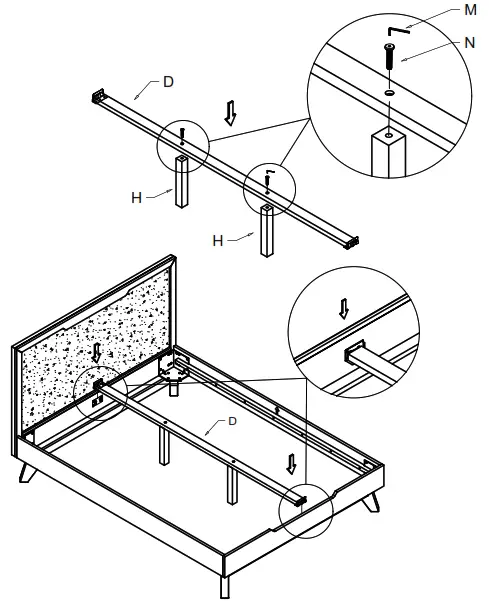 M
N
D
H
H
D