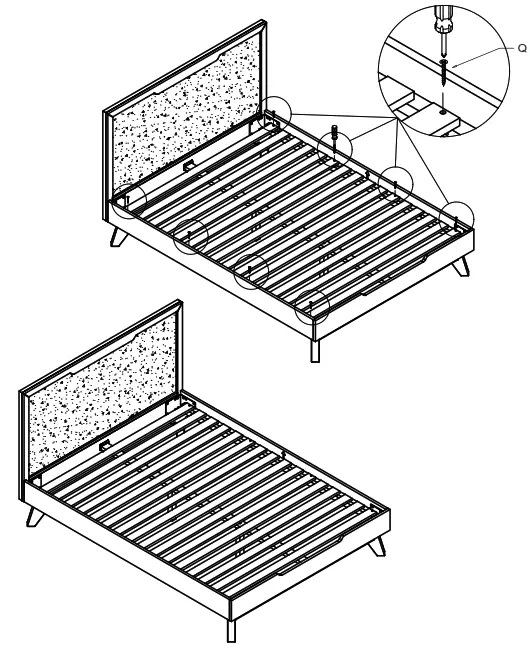 Q