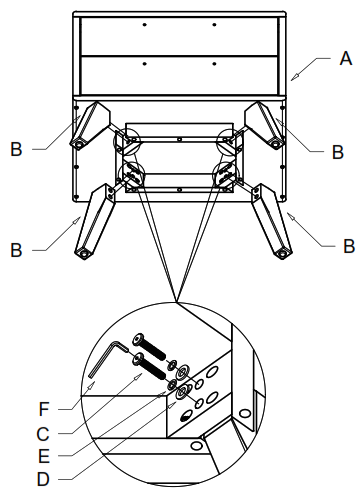 A
B
B
B
B
F
C
E
D