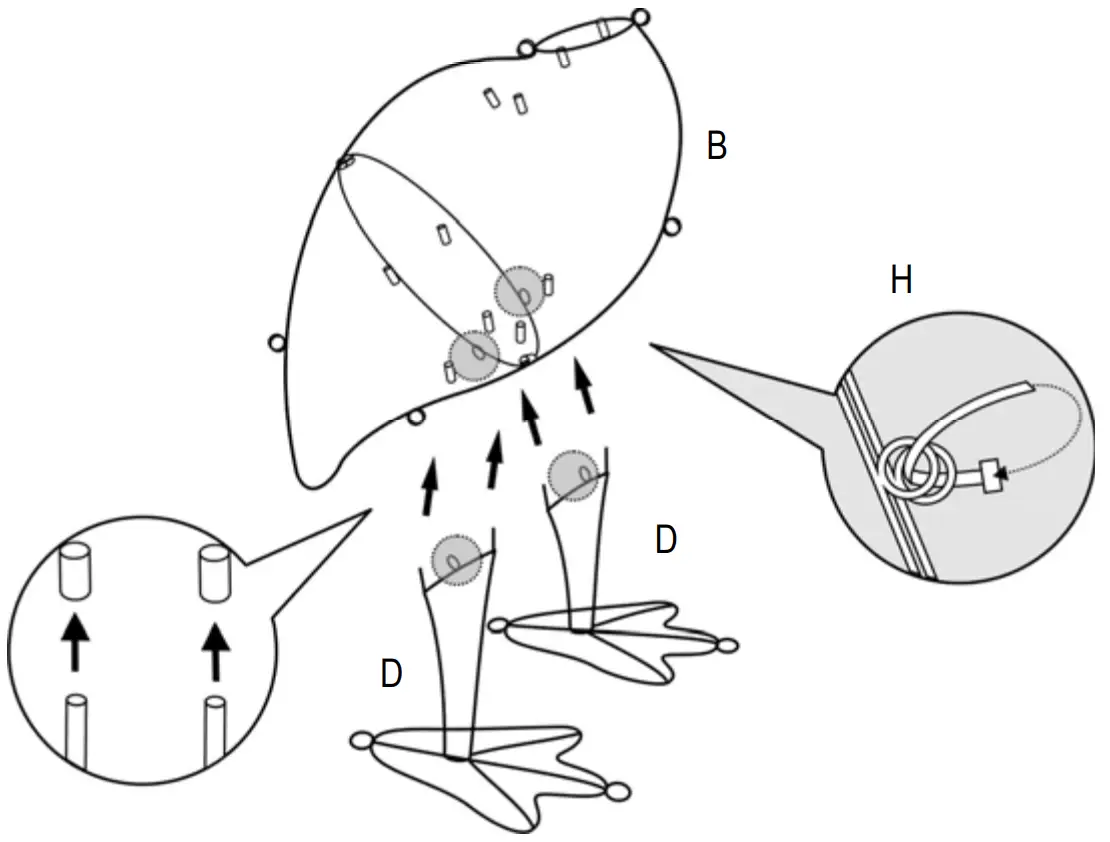 B

H

D

D