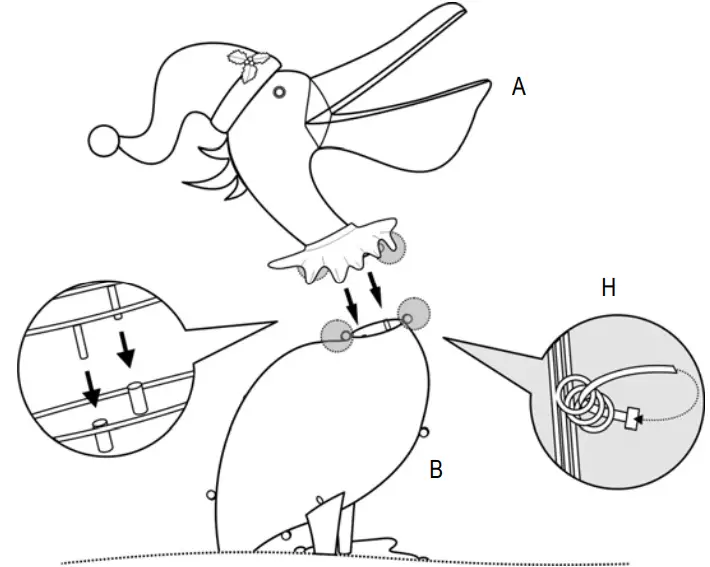 A
H
B